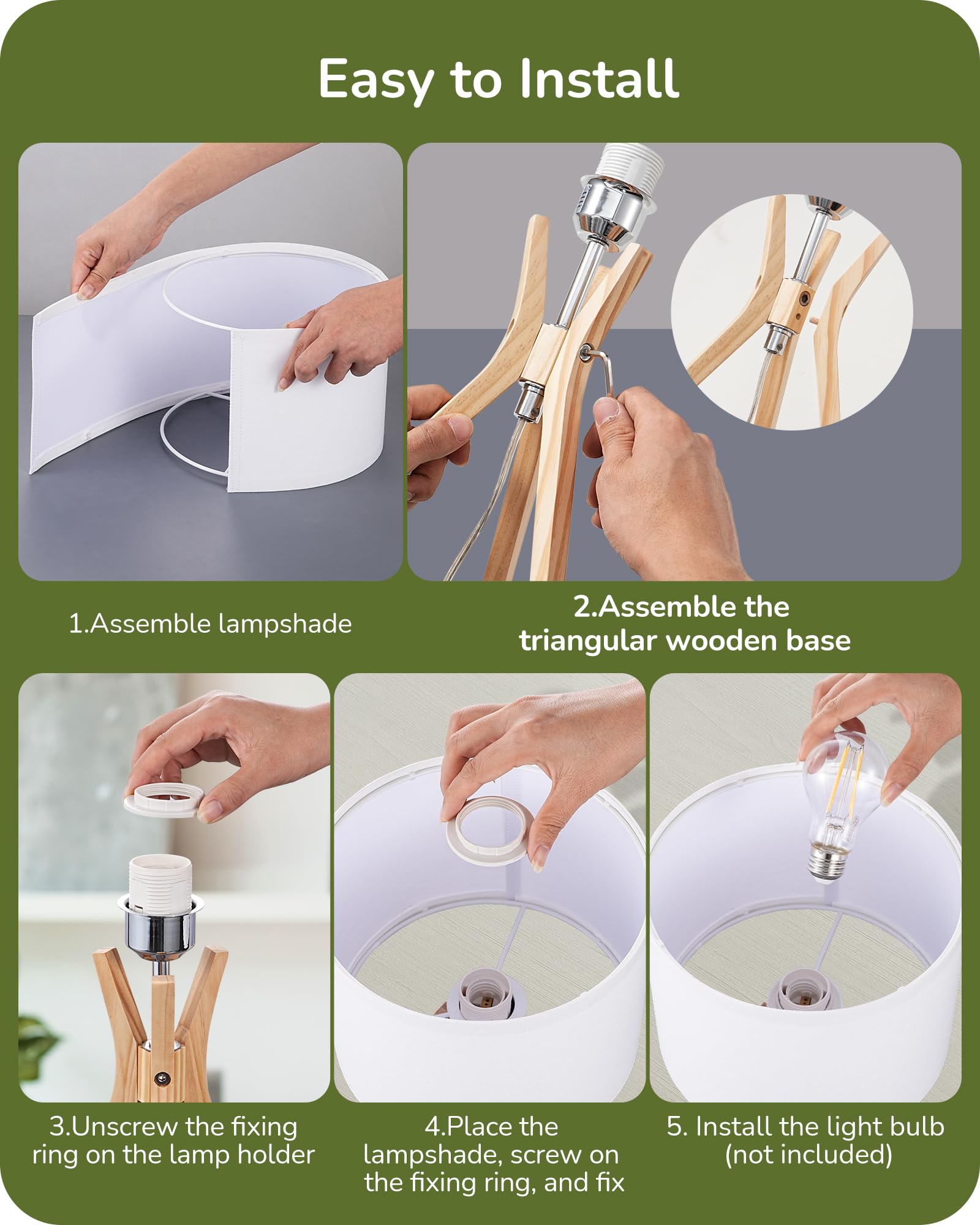 Easy to Install

1.Assemble lampshade

2.Assemble the triangular wooden base

3.Unscrew the fixing ring on the lamp holder

4.Place the lampshade, screw on the fixing ring, and fix

5. Install the light bulb (not included)